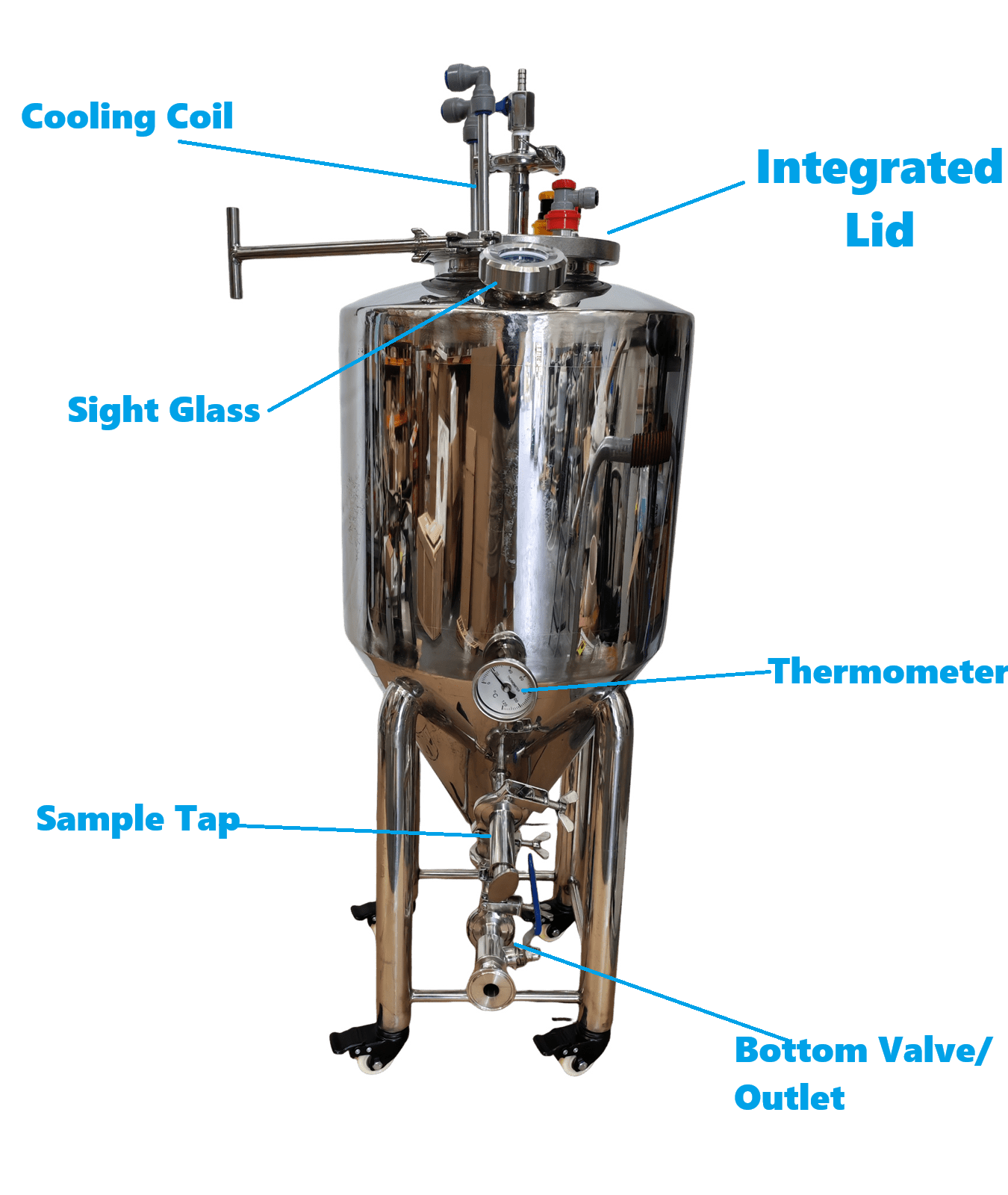 Cooling Coil

Integrated Lid

Sight Glass

Thermometer

Sample Tap

Bottom Valve/ Outlet