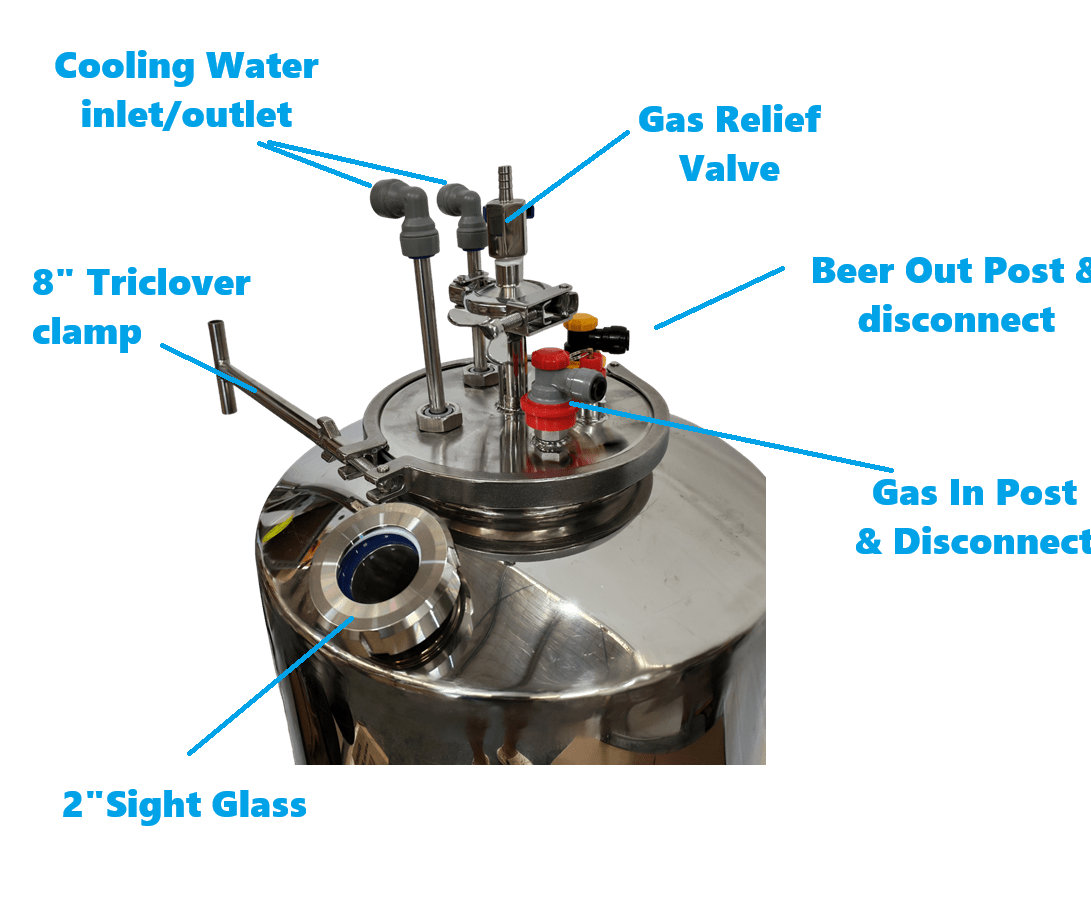 Cooling Water inlet/outlet

Gas Relief Valve

8" Triclover clamp

Beer Out Post & disconnect

Gas In Post & Disconnect

2"Sight Glass